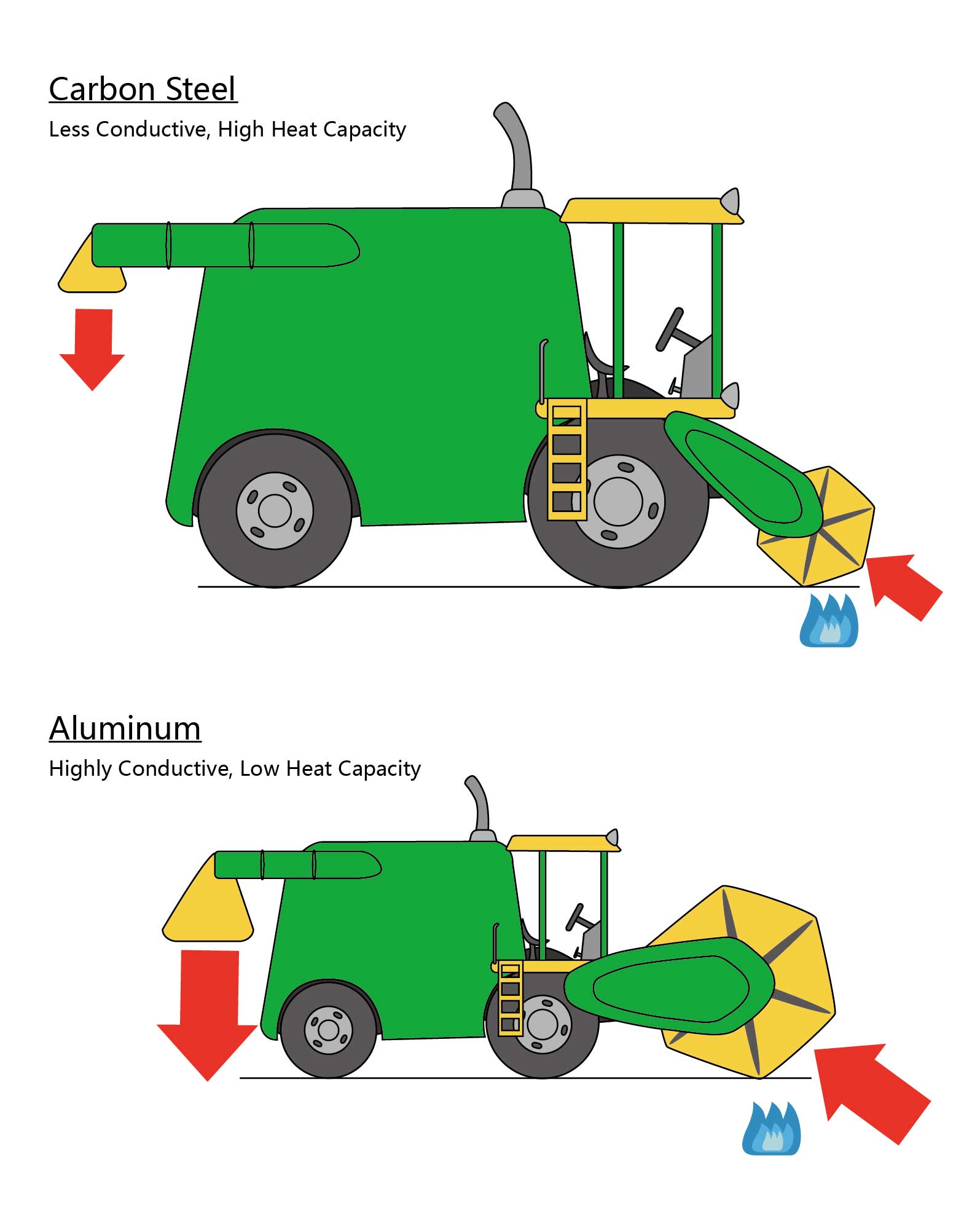 Carbon Steel

Less Conductive, High Heat Capacity

Aluminum

Highly Conductive, Low Heat Capacity